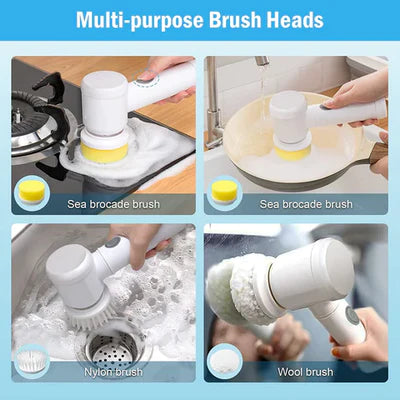 Multi-purpose Brush Heads

Sea brocade brush

Sea brocade brush

Nylon brush

Wool brush