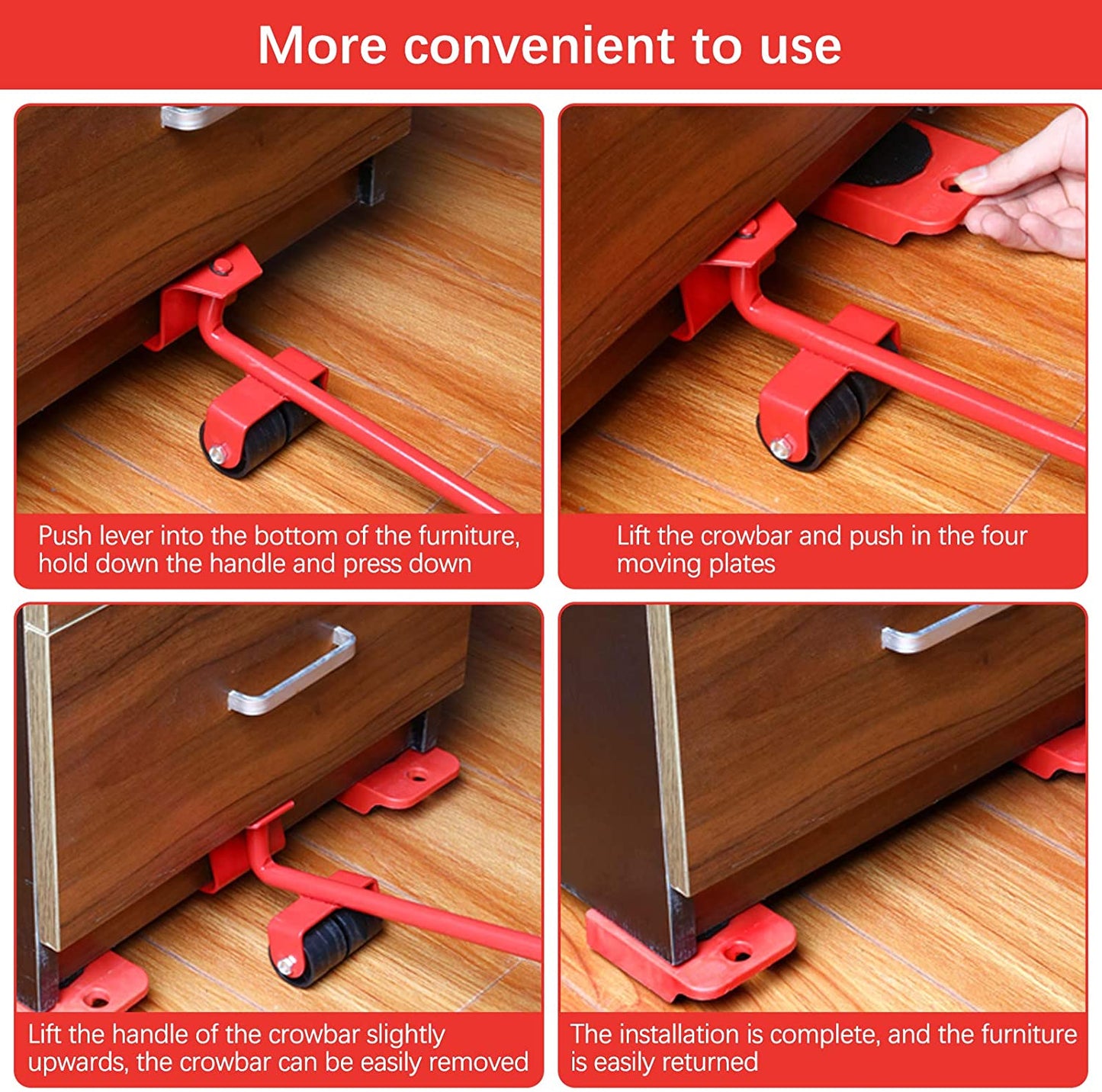 More convenient to use

Push lever into the bottom of the furniture, hold down the handle and press down

Lift the crowbar and push in the four moving plates

Lift the handle of the crowbar slightly upwards, the crowbar can be easily removed

The installation is complete, and the furniture is easily returned